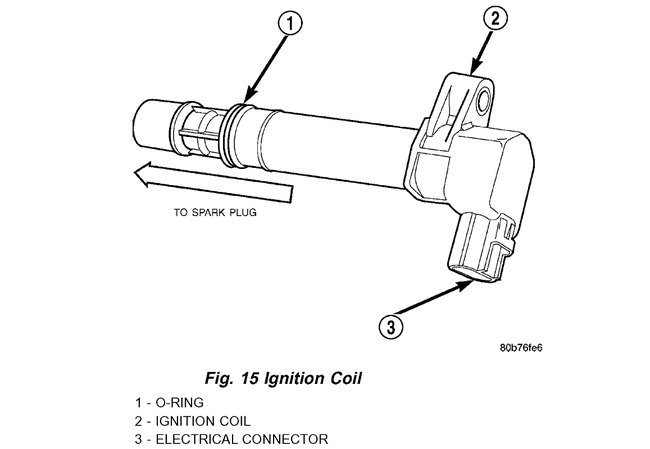 1

2

TO SPARK PLUG

3

80b76fe6

Fig. 15 Ignition Coil

1 - O-RING
2 - IGNITION COIL
3 - ELECTRICAL CONNECTOR