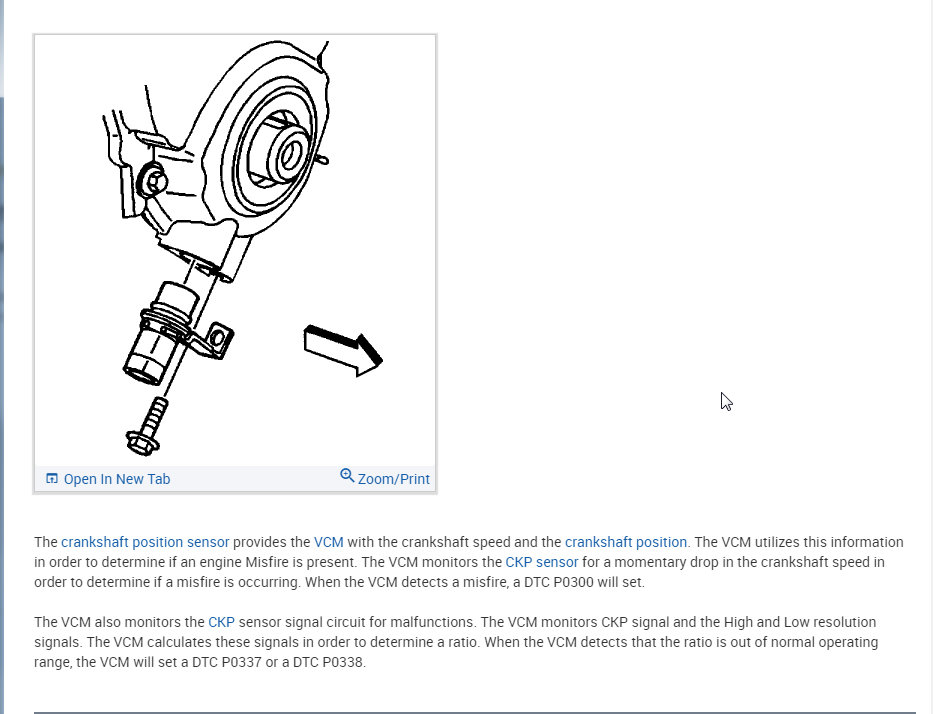 Open In New Tab

Zoom/Print

The crankshaft position sensor provides the VCM with the crankshaft speed and the crankshaft position. The VCM utilizes this information in order to determine if an engine Misfire is present. The VCM monitors the CKP sensor for a momentary drop in the crankshaft speed in order to determine if a misfire is occurring. When the VCM detects a misfire, a DTC P0300 will set.

The VCM also monitors the CKP sensor signal circuit for malfunctions. The VCM monitors CKP signal and the High and Low resolution signals. The VCM calculates these signals in order to determine a ratio. When the VCM detects that the ratio is out of normal operating range, the VCM will set a DTC P0337 or a DTC P0338.