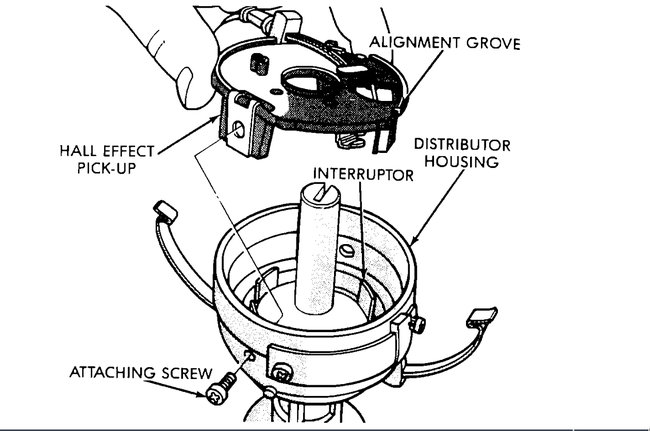 ALIGNMENT GROVE

HALL EFFECT PICK-UP

DISTRIBUTOR HOUSING

INTERRUPTOR

ATTACHING SCREW