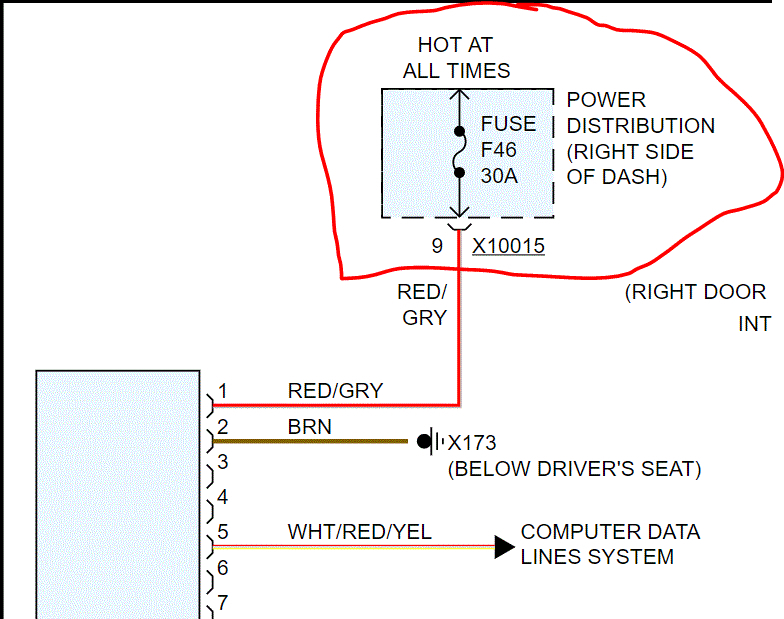 HOT AT
ALL TIMES

FUSE
F46
30A

POWER
DISTRIBUTION
(RIGHT SIDE
OF DASH)

9 X10015

RED/
GRY

(RIGHT DOOR
INT

1 RED/GRY

2 BRN

X173
(BELOW DRIVER'S SEAT)

3

4

5 WHT/RED/YEL

COMPUTER DATA
LINES SYSTEM

6

7