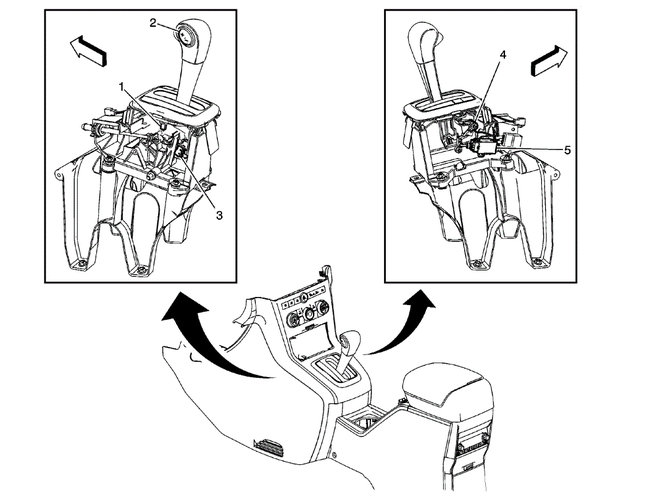 2
1
3
4
5