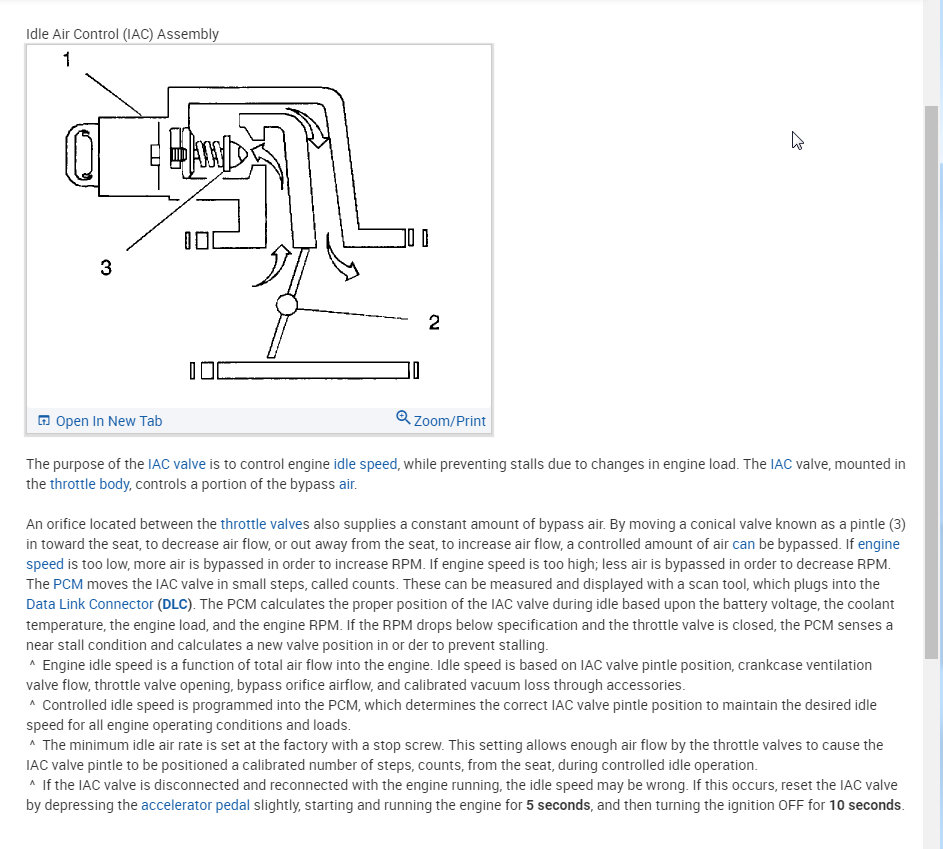 Idle Air Control (IAC) Assembly

1

3

2

Open In New Tab

Zoom/Print

The purpose of the IAC valve is to control engine idle speed, while preventing stalls due to changes in engine load. The IAC valve, mounted in the throttle body, controls a portion of the bypass air.

An orifice located between the throttle valves also supplies a constant amount of bypass air. By moving a conical valve known as a pintle (3) in toward the seat, to decrease air flow, or out away from the seat, to increase air flow, a controlled amount of air can be bypassed. If engine speed is too low, more air is bypassed in order to increase RPM. If engine speed is too high; less air is bypassed in order to decrease RPM. The PCM moves the IAC valve in small steps, called counts. These can be measured and displayed with a scan tool, which plugs into the Data Link Connector (DLC). The PCM calculates the proper position of the IAC valve during idle based upon the battery voltage, the coolant temperature, the engine load, and the engine RPM. If the RPM drops below specification and the throttle valve is closed, the PCM senses a near stall condition and calculates a new valve position in or der to prevent stalling.
^ Engine idle speed is a function of total air flow into the engine. Idle speed is based on IAC valve pintle position, crankcase ventilation valve flow, throttle valve opening, bypass orifice airflow, and calibrated vacuum loss through accessories.
^ Controlled idle speed is programmed into the PCM, which determines the correct IAC valve pintle position to maintain the desired idle speed for all engine operating conditions and loads.
^ The minimum idle air rate is set at the factory with a stop screw. This setting allows enough air flow by the throttle valves to cause the IAC valve pintle to be positioned a calibrated number of steps, counts, from the seat, during controlled idle operation.
^ If the IAC valve is disconnected and reconnected with the engine running, the idle speed may be wrong. If this occurs, reset the IAC valve by depressing the accelerator pedal slightly, starting and running the engine for 5 seconds, and then turning the ignition OFF for 10 seconds.