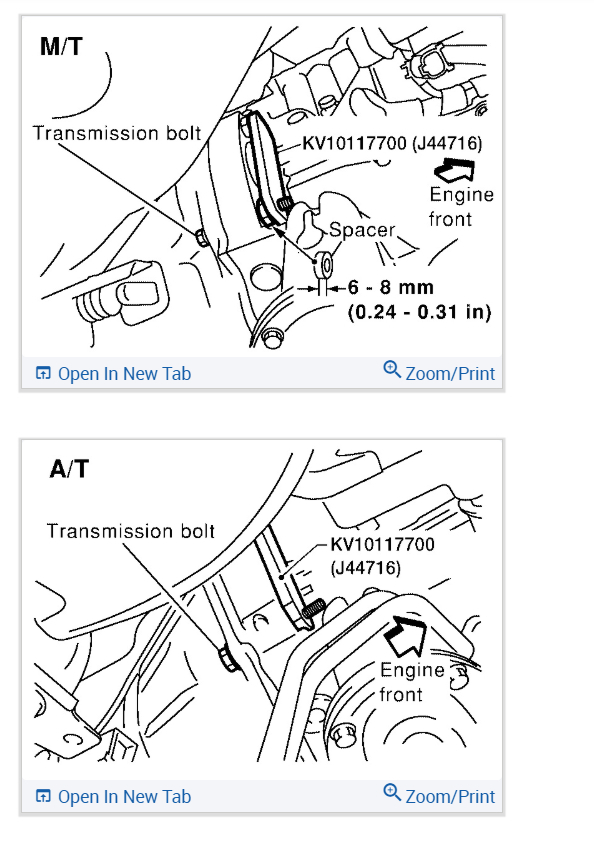 M/T

Transmission bolt

KV10117700 (J44716)

Engine front

Spacer

6 - 8 mm (0.24 - 0.31 in)

Open In New Tab

Zoom/Print

A/T

Transmission bolt

KV10117700 (J44716)

Engine front

Open In New Tab

Zoom/Print