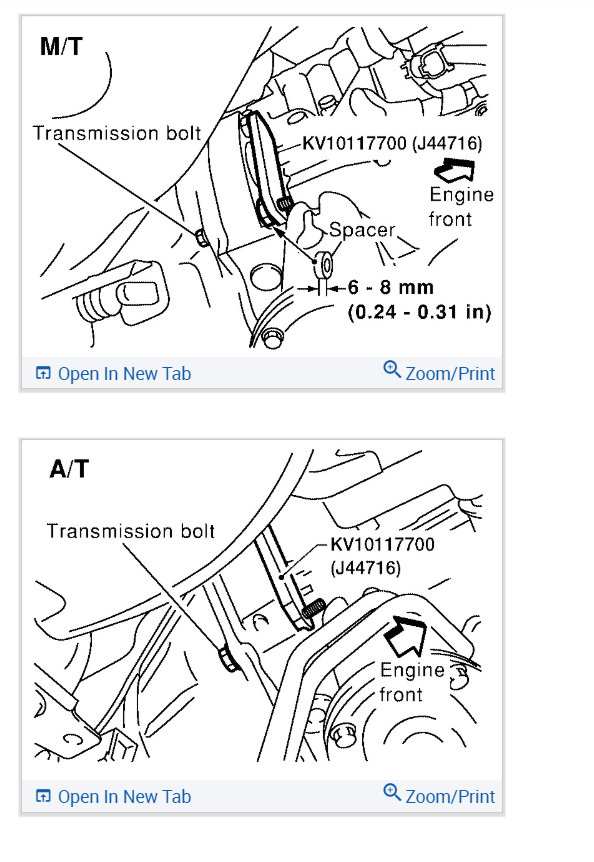 M/T

Transmission bolt

KV10117700 (J44716)

Engine front

Spacer

6 - 8 mm (0.24 - 0.31 in)

Open In New Tab

Zoom/Print

A/T

Transmission bolt

KV10117700 (J44716)

Engine front

Open In New Tab

Zoom/Print