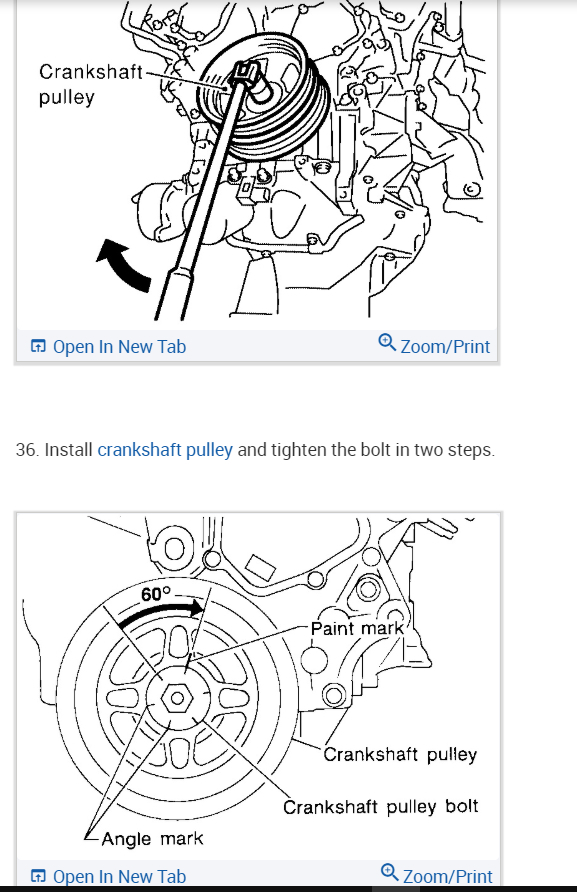 Crankshaft pulley

Open In New Tab

Zoom/Print

36. Install crankshaft pulley and tighten the bolt in two steps.

60°

Paint mark

Crankshaft pulley

Crankshaft pulley bolt

Angle mark

Open In New Tab

Zoom/Print