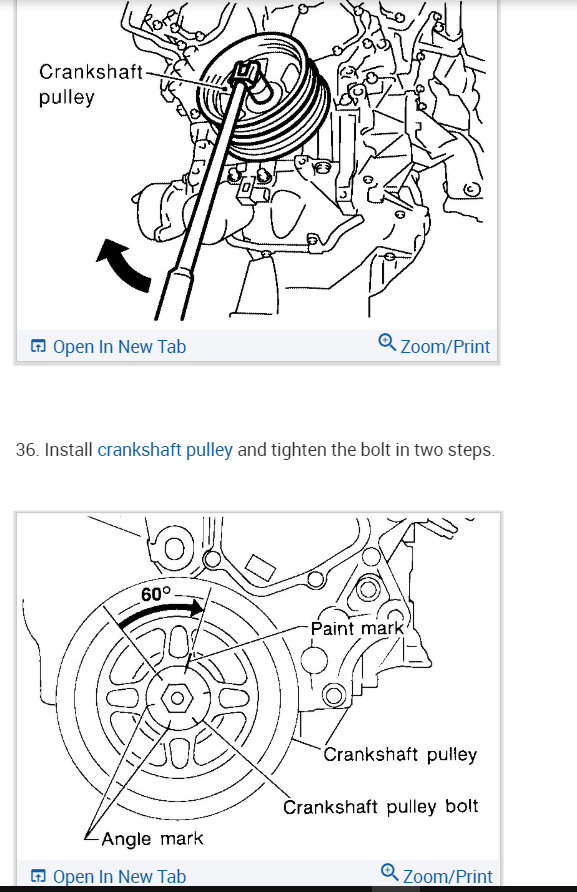 Crankshaft pulley

Open In New Tab

Zoom/Print

36. Install crankshaft pulley and tighten the bolt in two steps.

60°

Paint mark

Crankshaft pulley

Crankshaft pulley bolt

Angle mark

Open In New Tab

Zoom/Print