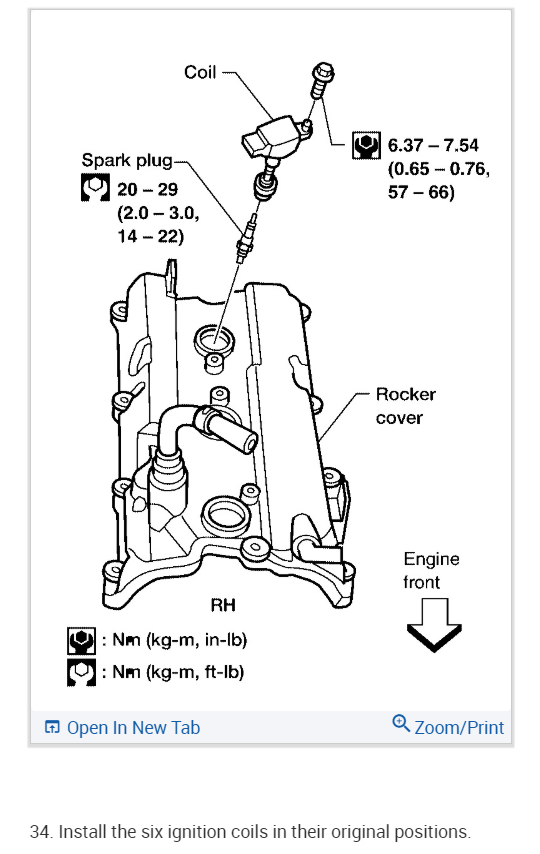 Coil

6.37 – 7.54
(0.65 – 0.76,
57 – 66)

Spark plug
20 – 29
(2.0 – 3.0,
14 – 22)

Rocker
cover

Engine
front

RH

: Nm (kg-m, in-lb)
: Nm (kg-m, ft-lb)

Open In New Tab
Zoom/Print

34. Install the six ignition coils in their original positions.