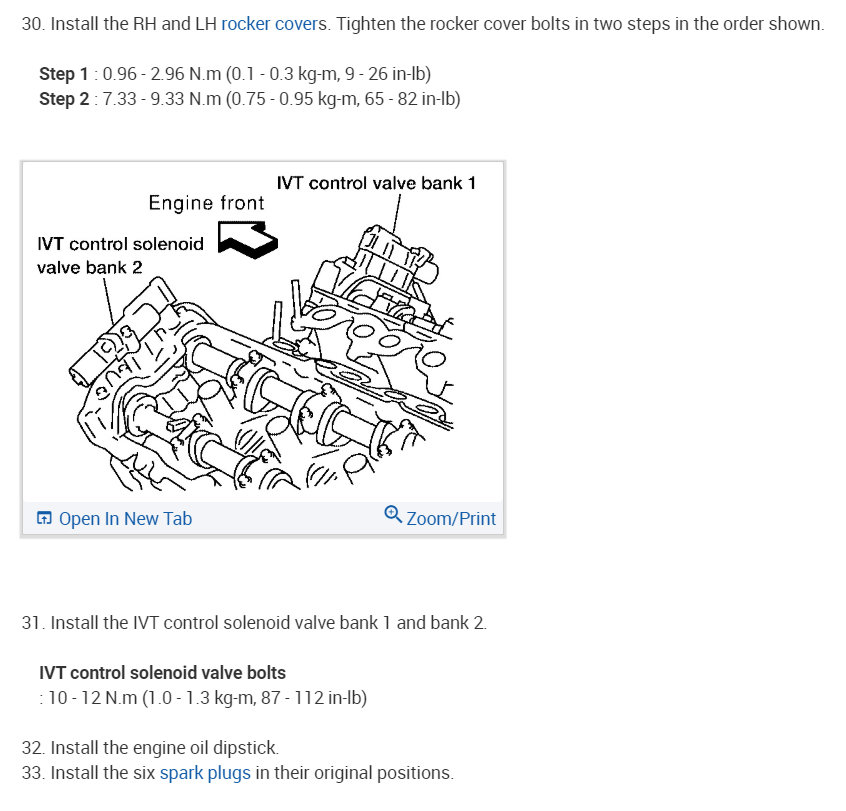 30. Install the RH and LH rocker covers. Tighten the rocker cover bolts in two steps in the order shown.

Step 1 : 0.96 - 2.96 N.m (0.1 - 0.3 kg-m, 9 - 26 in-lb)
Step 2 : 7.33 - 9.33 N.m (0.75 - 0.95 kg-m, 65 - 82 in-lb)

IVT control valve bank 1
Engine front
IVT control solenoid valve bank 2

Open In New Tab
Zoom/Print

31. Install the IVT control solenoid valve bank 1 and bank 2.

IVT control solenoid valve bolts
: 10 - 12 N.m (1.0 - 1.3 kg-m, 87 - 112 in-lb)

32. Install the engine oil dipstick.
33. Install the six spark plugs in their original positions.