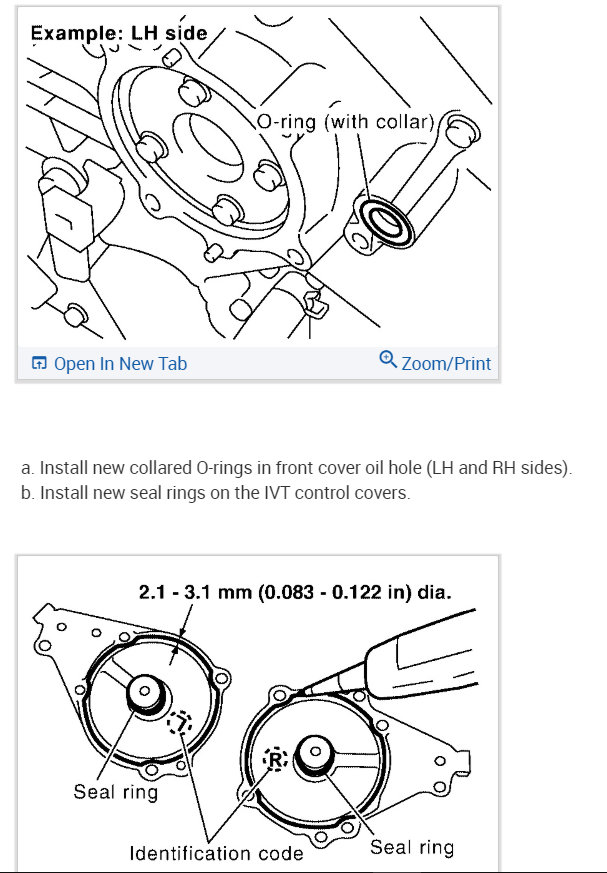 Example: LH side

O-ring (with collar)

Open In New Tab

Zoom/Print

a. Install new collared O-rings in front cover oil hole (LH and RH sides).
b. Install new seal rings on the IVT control covers.

2.1 - 3.1 mm (0.083 - 0.122 in) dia.

L

R

Seal ring

Identification code

Seal ring