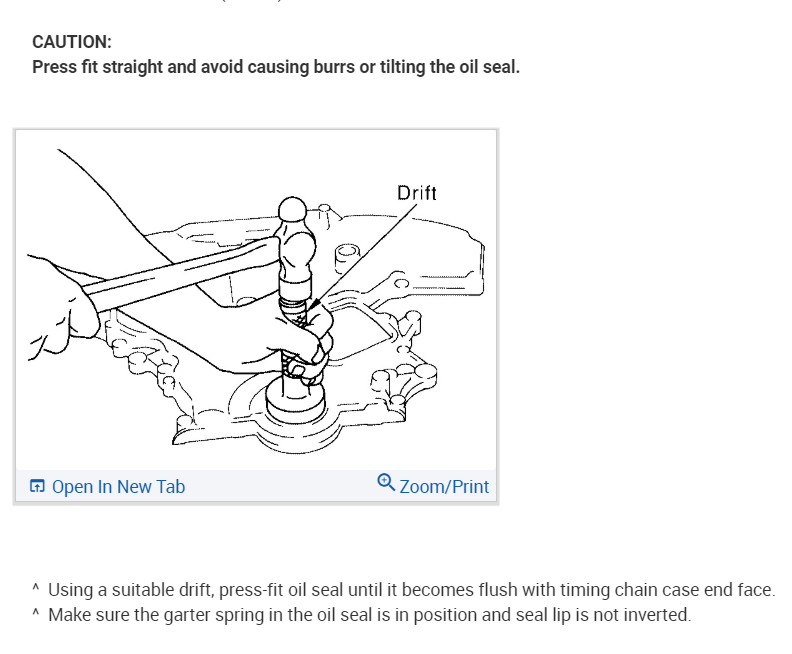 CAUTION:
Press fit straight and avoid causing burrs or tilting the oil seal.

Drift

Open In New Tab

Zoom/Print

^ Using a suitable drift, press-fit oil seal until it becomes flush with timing chain case end face.
^ Make sure the garter spring in the oil seal is in position and seal lip is not inverted.