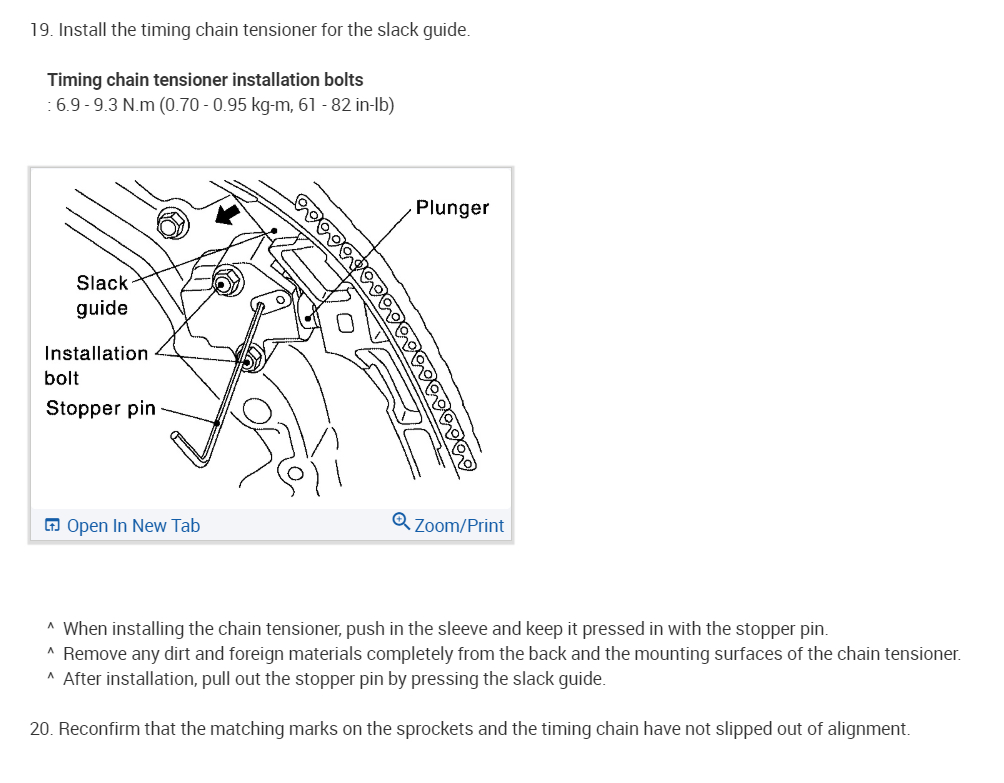 19. Install the timing chain tensioner for the slack guide.

Timing chain tensioner installation bolts
: 6.9 - 9.3 N.m (0.70 - 0.95 kg-m, 61 - 82 in-lb)

Plunger
Slack guide
Installation bolt
Stopper pin

Open In New Tab
Zoom/Print

^ When installing the chain tensioner, push in the sleeve and keep it pressed in with the stopper pin.
^ Remove any dirt and foreign materials completely from the back and the mounting surfaces of the chain tensioner.
^ After installation, pull out the stopper pin by pressing the slack guide.

20. Reconfirm that the matching marks on the sprockets and the timing chain have not slipped out of alignment.