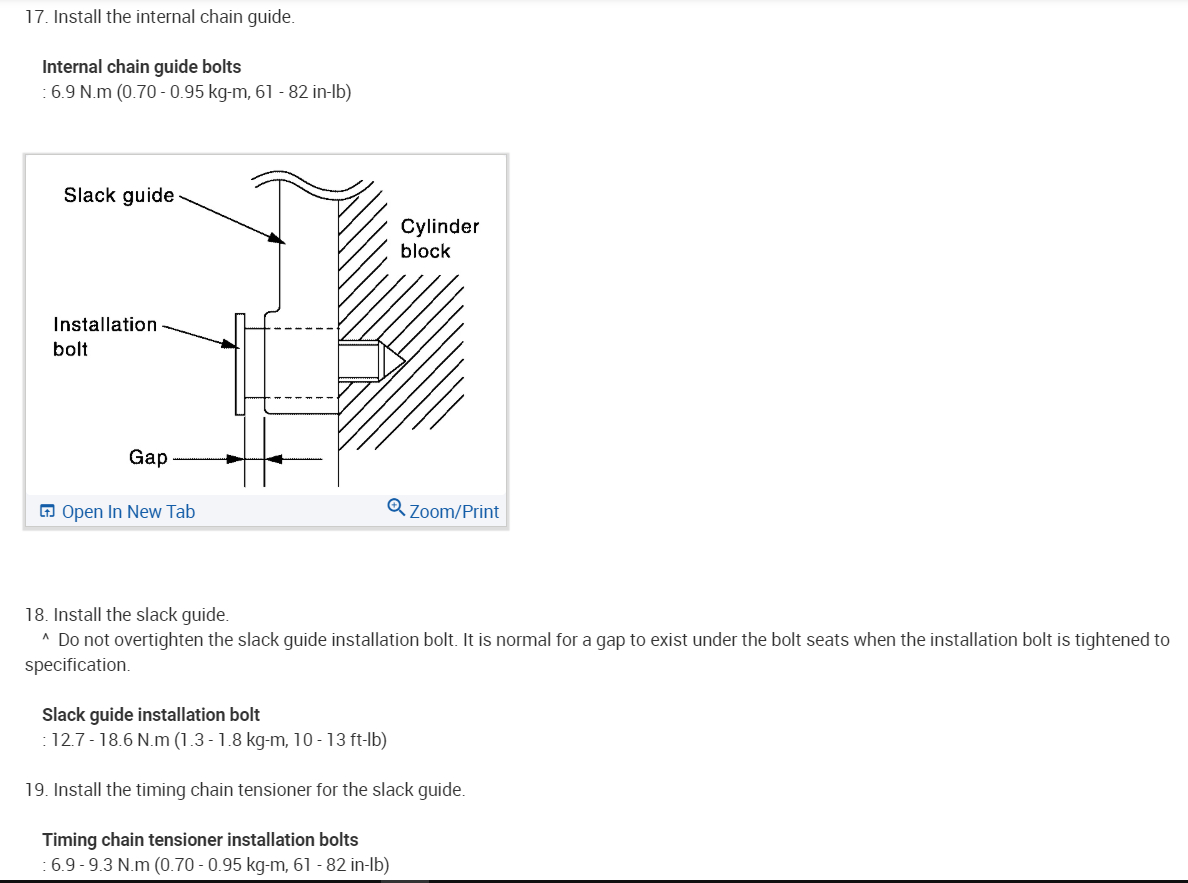 17. Install the internal chain guide.

Internal chain guide bolts
: 6.9 N.m (0.70 - 0.95 kg-m, 61 - 82 in-lb)

Slack guide

Cylinder block

Installation bolt

Gap

Open In New Tab

Zoom/Print

18. Install the slack guide.
^ Do not overtighten the slack guide installation bolt. It is normal for a gap to exist under the bolt seats when the installation bolt is tightened to specification.

Slack guide installation bolt
: 12.7 - 18.6 N.m (1.3 - 1.8 kg-m, 10 - 13 ft-lb)

19. Install the timing chain tensioner for the slack guide.

Timing chain tensioner installation bolts
: 6.9 - 9.3 N.m (0.70 - 0.95 kg-m, 61 - 82 in-lb)