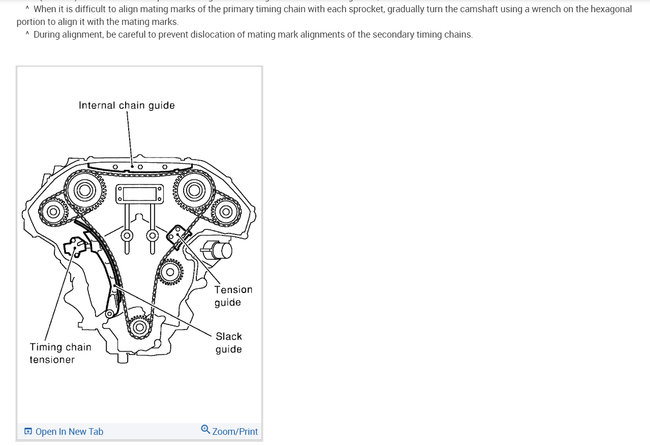 ^ When it is difficult to align mating marks of the primary timing chain with each sprocket, gradually turn the camshaft using a wrench on the hexagonal portion to align it with the mating marks.

^ During alignment, be careful to prevent dislocation of mating mark alignments of the secondary timing chains.

Internal chain guide

Tension guide

Slack guide

Timing chain tensioner

Open In New Tab

Zoom/Print