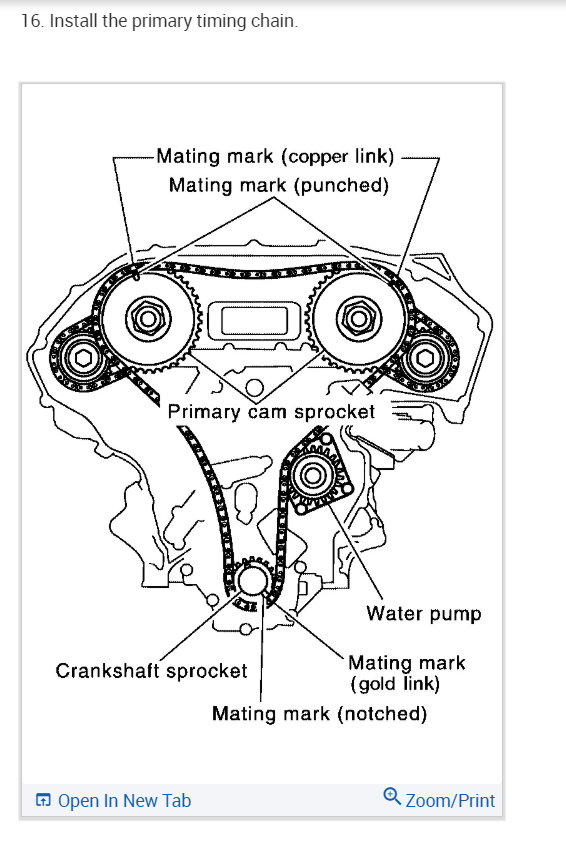 16. Install the primary timing chain.

Mating mark (copper link)
Mating mark (punched)
Primary cam sprocket
Water pump
Crankshaft sprocket
Mating mark (gold link)
Mating mark (notched)

Open In New Tab
Zoom/Print