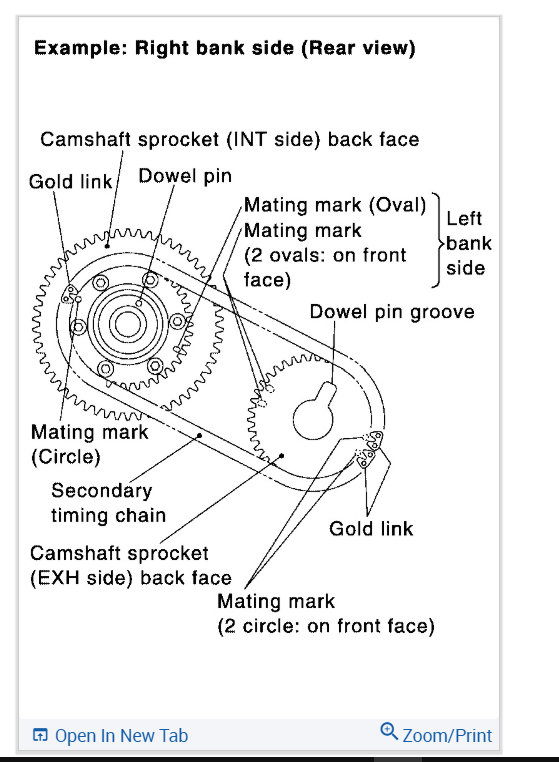 Example: Right bank side (Rear view)

Camshaft sprocket (INT side) back face

Gold link

Dowel pin

Mating mark (Oval)
Mating mark
(2 ovals: on front face)

Left bank side

Dowel pin groove

Mating mark
(Circle)

Secondary timing chain

Gold link

Camshaft sprocket
(EXH side) back face

Mating mark
(2 circle: on front face)

Open In New Tab

Zoom/Print