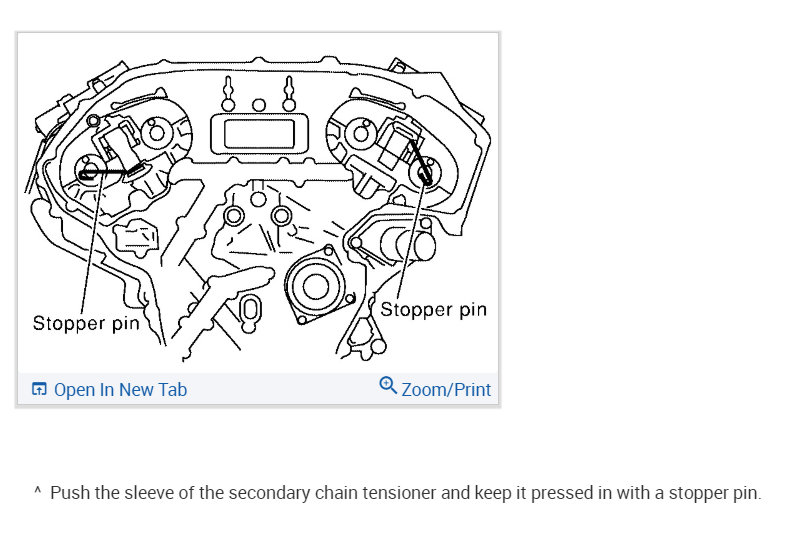 Stopper pin

Stopper pin

Open In New Tab

Zoom/Print

^ Push the sleeve of the secondary chain tensioner and keep it pressed in with a stopper pin.