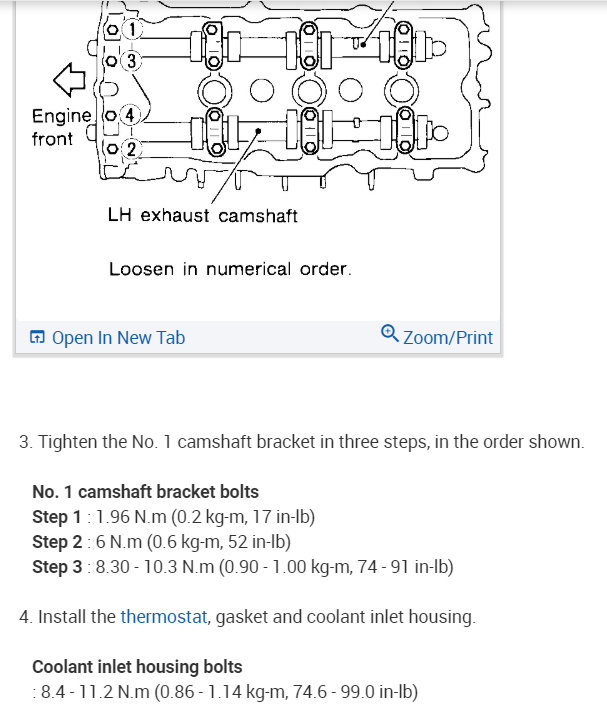 1
3
Engine front
4
2
LH exhaust camshaft

Loosen in numerical order.

Open In New Tab
Zoom/Print

3. Tighten the No. 1 camshaft bracket in three steps, in the order shown.

No. 1 camshaft bracket bolts
Step 1 : 1.96 N.m (0.2 kg-m, 17 in-lb)
Step 2 : 6 N.m (0.6 kg-m, 52 in-lb)
Step 3 : 8.30 - 10.3 N.m (0.90 - 1.00 kg-m, 74 - 91 in-lb)

4. Install the thermostat, gasket and coolant inlet housing.

Coolant inlet housing bolts
: 8.4 - 11.2 N.m (0.86 - 1.14 kg-m, 74.6 - 99.0 in-lb)