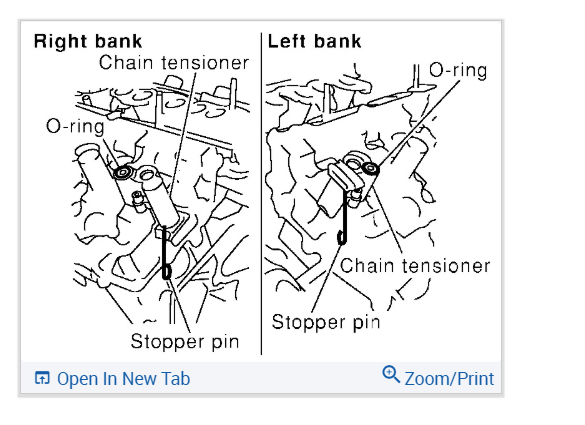 Right bank
Chain tensioner
O-ring
Stopper pin

Left bank
O-ring
Chain tensioner
Stopper pin

Open In New Tab
Zoom/Print