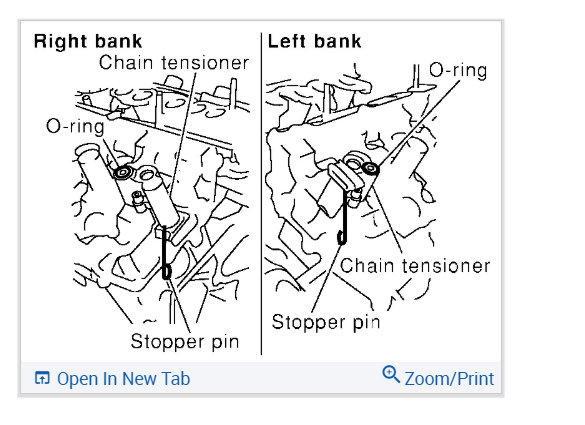 Right bank
Chain tensioner
O-ring
Stopper pin

Left bank
O-ring
Chain tensioner
Stopper pin

Open In New Tab
Zoom/Print