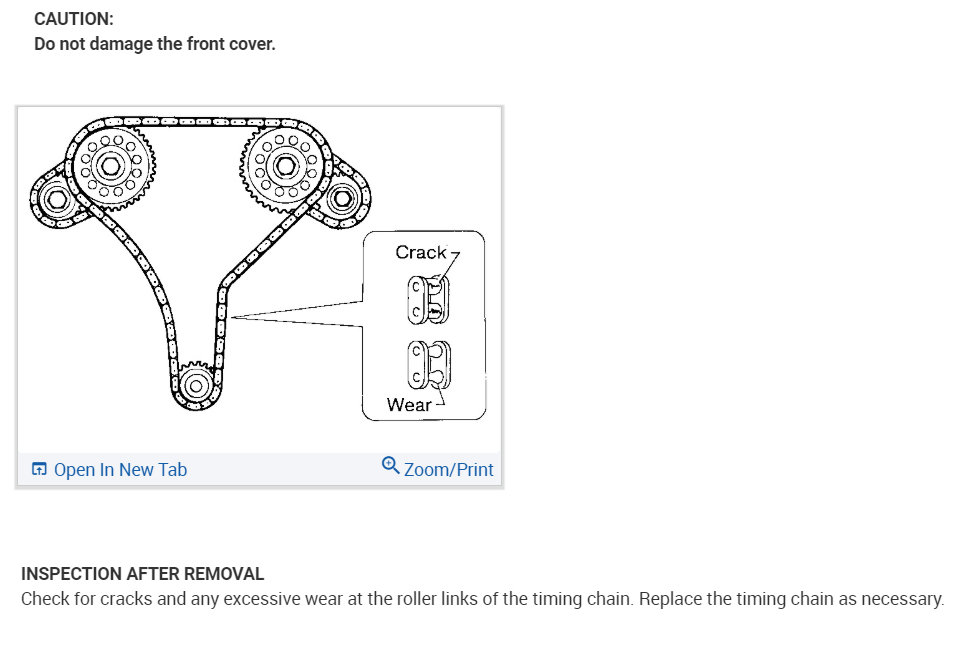 CAUTION:
Do not damage the front cover.

Crack

Wear

Open In New Tab

Zoom/Print

INSPECTION AFTER REMOVAL
Check for cracks and any excessive wear at the roller links of the timing chain. Replace the timing chain as necessary.