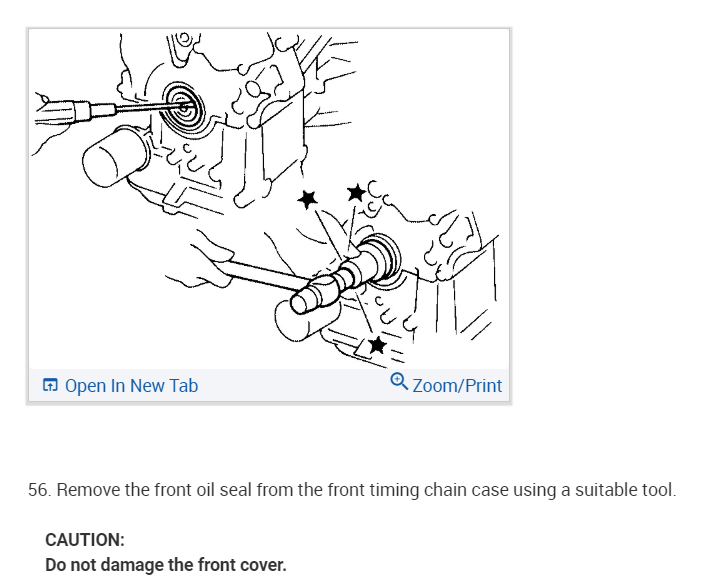 Open In New Tab

Zoom/Print

56. Remove the front oil seal from the front timing chain case using a suitable tool.

CAUTION:
Do not damage the front cover.