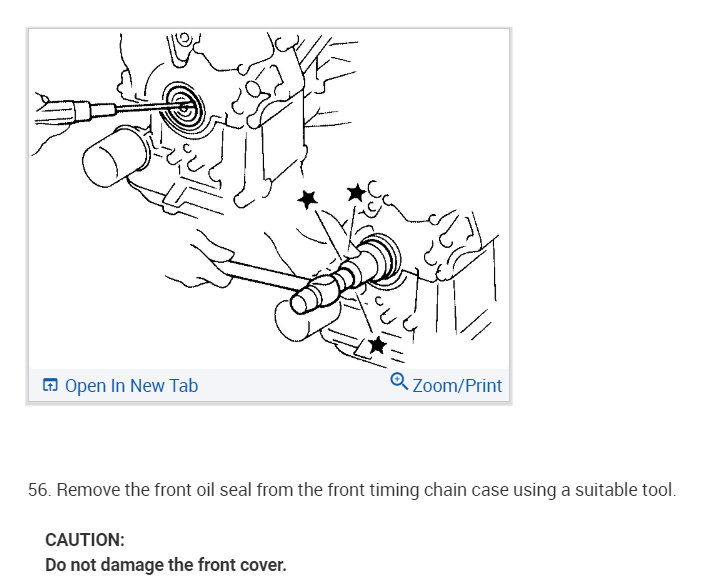 Open In New Tab
Zoom/Print

56. Remove the front oil seal from the front timing chain case using a suitable tool.

CAUTION:
Do not damage the front cover.