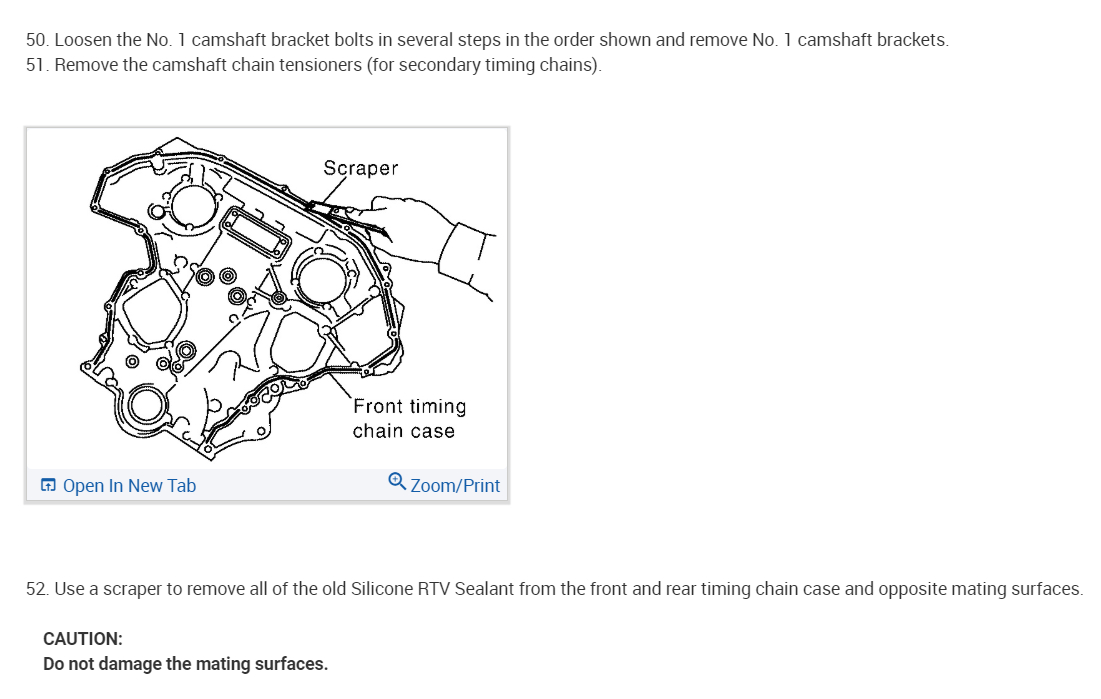 50. Loosen the No. 1 camshaft bracket bolts in several steps in the order shown and remove No. 1 camshaft brackets.
51. Remove the camshaft chain tensioners (for secondary timing chains).

Scraper

Front timing chain case

Open In New Tab

Zoom/Print

52. Use a scraper to remove all of the old Silicone RTV Sealant from the front and rear timing chain case and opposite mating surfaces.

CAUTION:
Do not damage the mating surfaces.