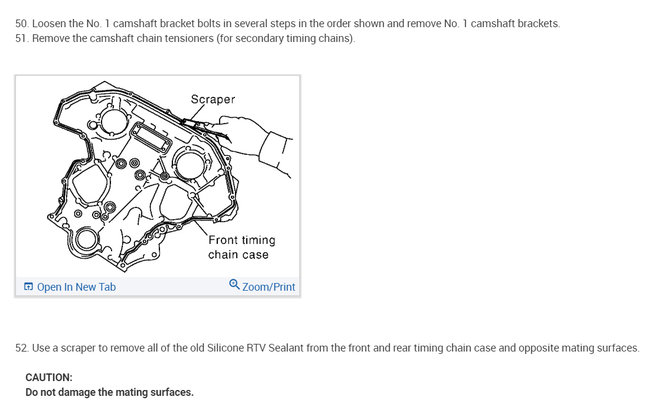 50. Loosen the No. 1 camshaft bracket bolts in several steps in the order shown and remove No. 1 camshaft brackets.
51. Remove the camshaft chain tensioners (for secondary timing chains).

Scraper

Front timing chain case

Open In New Tab

Zoom/Print

52. Use a scraper to remove all of the old Silicone RTV Sealant from the front and rear timing chain case and opposite mating surfaces.

CAUTION:
Do not damage the mating surfaces.