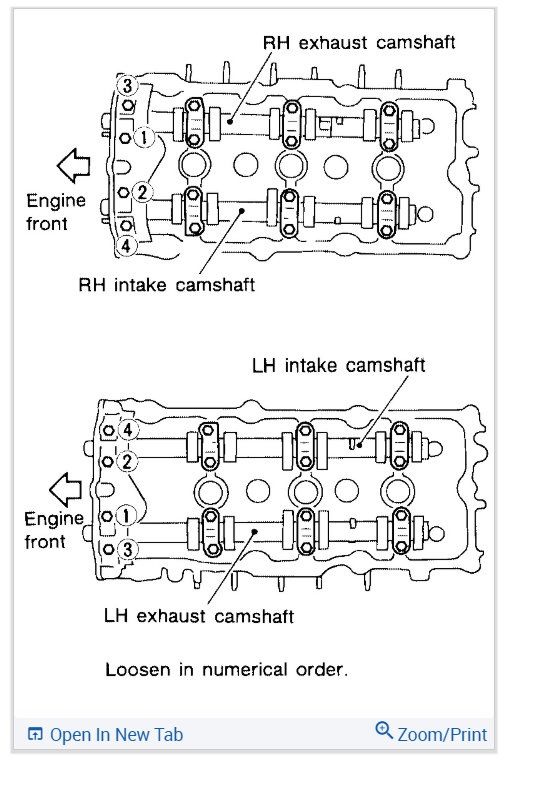 RH exhaust camshaft

3

1

Engine front

2

4

RH intake camshaft

LH intake camshaft

4

2

Engine front

1

3

LH exhaust camshaft

Loosen in numerical order.

Open In New Tab

Zoom/Print