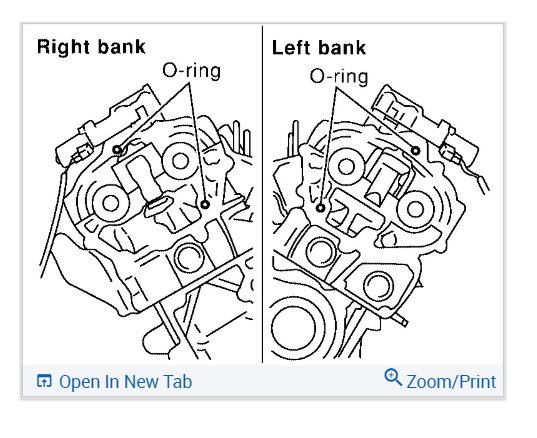 Right bank
O-ring

Left bank
O-ring

Open In New Tab
Zoom/Print