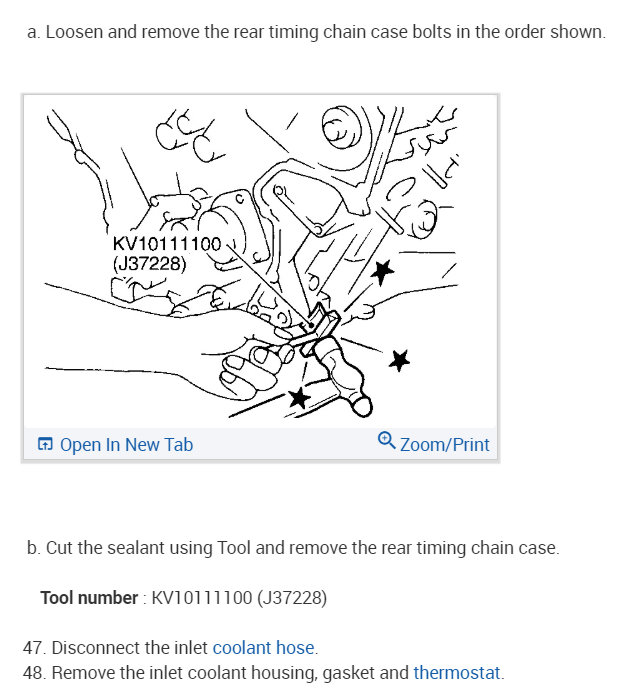 a. Loosen and remove the rear timing chain case bolts in the order shown.

KV10111100
(J37228)

Open In New Tab

Zoom/Print

b. Cut the sealant using Tool and remove the rear timing chain case.

Tool number : KV10111100 (J37228)

47. Disconnect the inlet coolant hose.
48. Remove the inlet coolant housing, gasket and thermostat.