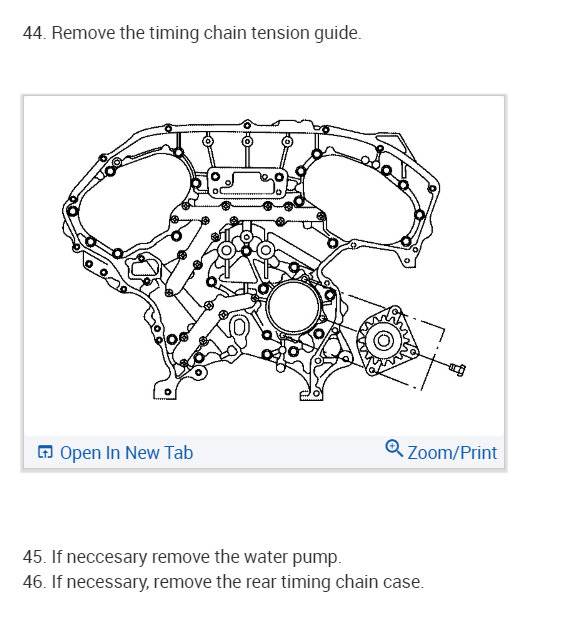 44. Remove the timing chain tension guide.

Open In New Tab

Zoom/Print

45. If neccesary remove the water pump.
46. If necessary, remove the rear timing chain case.