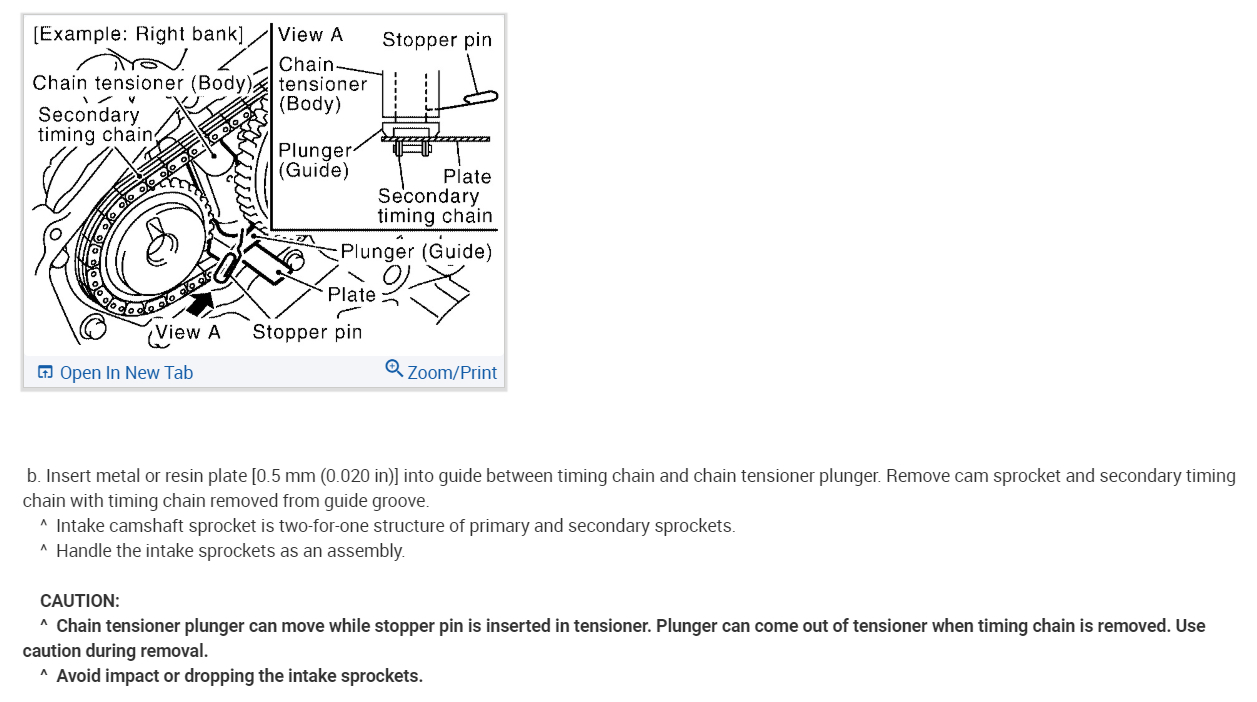 [Example: Right bank]
Chain tensioner (Body)
Secondary timing chain
View A
Stopper pin
Chain tensioner (Body)
Plunger (Guide)
Plate
Secondary timing chain
Plunger (Guide)
Plate
View A
Stopper pin

Open In New Tab
Zoom/Print

b. Insert metal or resin plate [0.5 mm (0.020 in)] into guide between timing chain and chain tensioner plunger. Remove cam sprocket and secondary timing chain with timing chain removed from guide groove.
^ Intake camshaft sprocket is two-for-one structure of primary and secondary sprockets.
^ Handle the intake sprockets as an assembly.

CAUTION:
^ Chain tensioner plunger can move while stopper pin is inserted in tensioner. Plunger can come out of tensioner when timing chain is removed. Use caution during removal.
^ Avoid impact or dropping the intake sprockets.