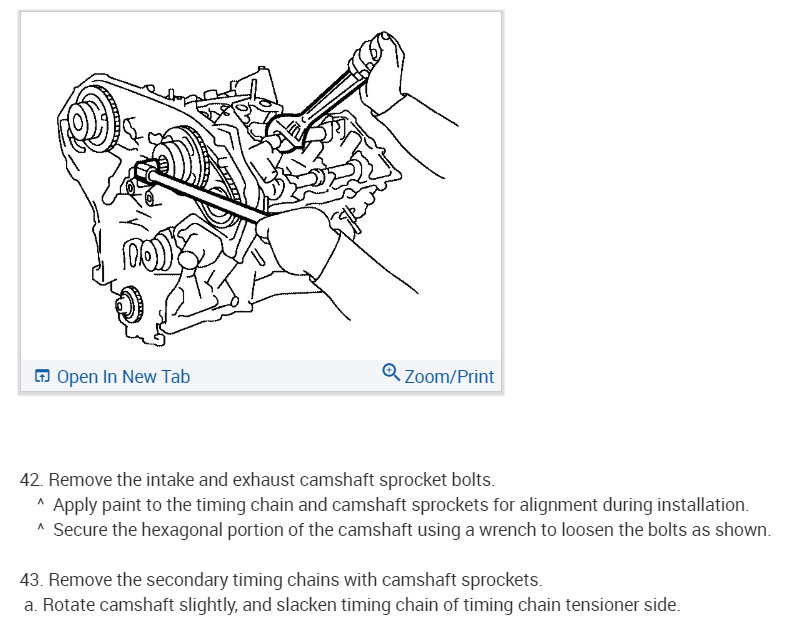 Open In New Tab
Zoom/Print

42. Remove the intake and exhaust camshaft sprocket bolts.
^ Apply paint to the timing chain and camshaft sprockets for alignment during installation.
^ Secure the hexagonal portion of the camshaft using a wrench to loosen the bolts as shown.

43. Remove the secondary timing chains with camshaft sprockets.
a. Rotate camshaft slightly, and slacken timing chain of timing chain tensioner side.