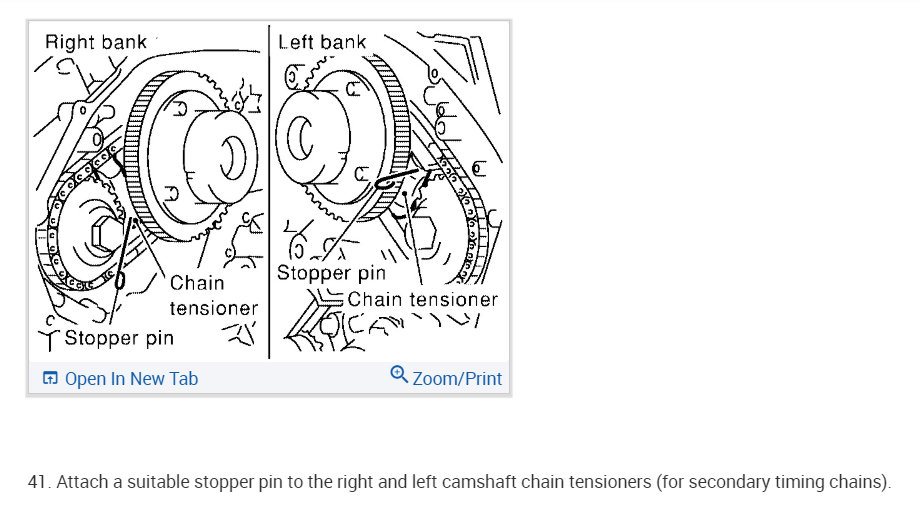 Right bank

Chain tensioner

Stopper pin

Left bank

Stopper pin

Chain tensioner

Open In New Tab

Zoom/Print

41. Attach a suitable stopper pin to the right and left camshaft chain tensioners (for secondary timing chains).