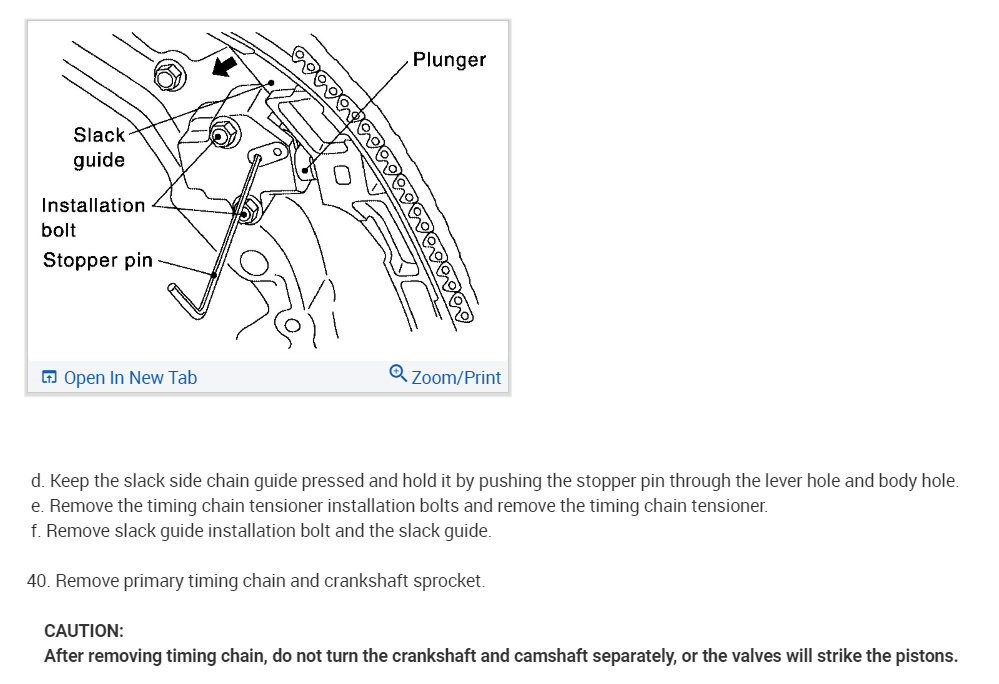 Plunger
Slack guide
Installation bolt
Stopper pin

Open In New Tab
Zoom/Print

d. Keep the slack side chain guide pressed and hold it by pushing the stopper pin through the lever hole and body hole.
e. Remove the timing chain tensioner installation bolts and remove the timing chain tensioner.
f. Remove slack guide installation bolt and the slack guide.

40. Remove primary timing chain and crankshaft sprocket.

CAUTION:
After removing timing chain, do not turn the crankshaft and camshaft separately, or the valves will strike the pistons.