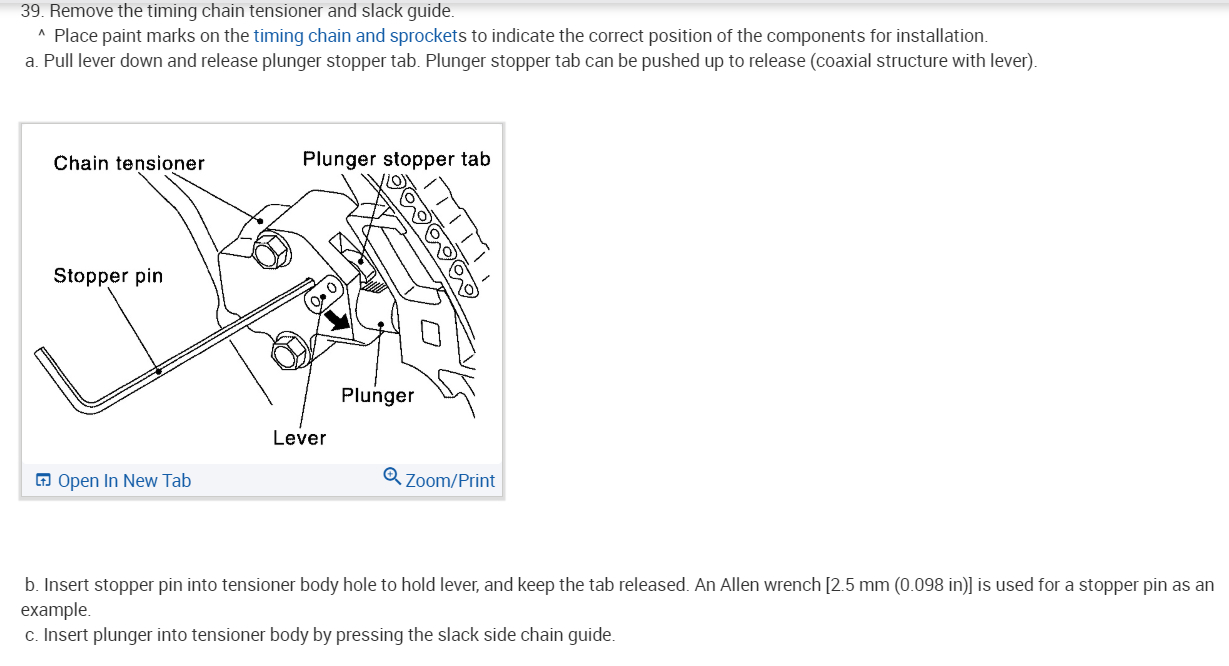 39. Remove the timing chain tensioner and slack guide.

^ Place paint marks on the timing chain and sprockets to indicate the correct position of the components for installation.

a. Pull lever down and release plunger stopper tab. Plunger stopper tab can be pushed up to release (coaxial structure with lever).

Chain tensioner

Plunger stopper tab

Stopper pin

Plunger

Lever

Open In New Tab

Zoom/Print

b. Insert stopper pin into tensioner body hole to hold lever, and keep the tab released. An Allen wrench [2.5 mm (0.098 in)] is used for a stopper pin as an example.

c. Insert plunger into tensioner body by pressing the slack side chain guide.