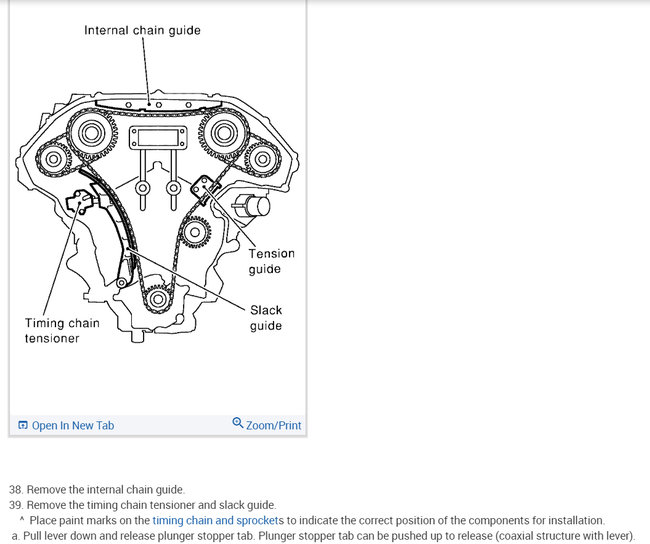 Internal chain guide

Tension guide

Slack guide

Timing chain tensioner

Open In New Tab

Zoom/Print

38. Remove the internal chain guide.
39. Remove the timing chain tensioner and slack guide.
^ Place paint marks on the timing chain and sprockets to indicate the correct position of the components for installation.
a. Pull lever down and release plunger stopper tab. Plunger stopper tab can be pushed up to release (coaxial structure with lever).