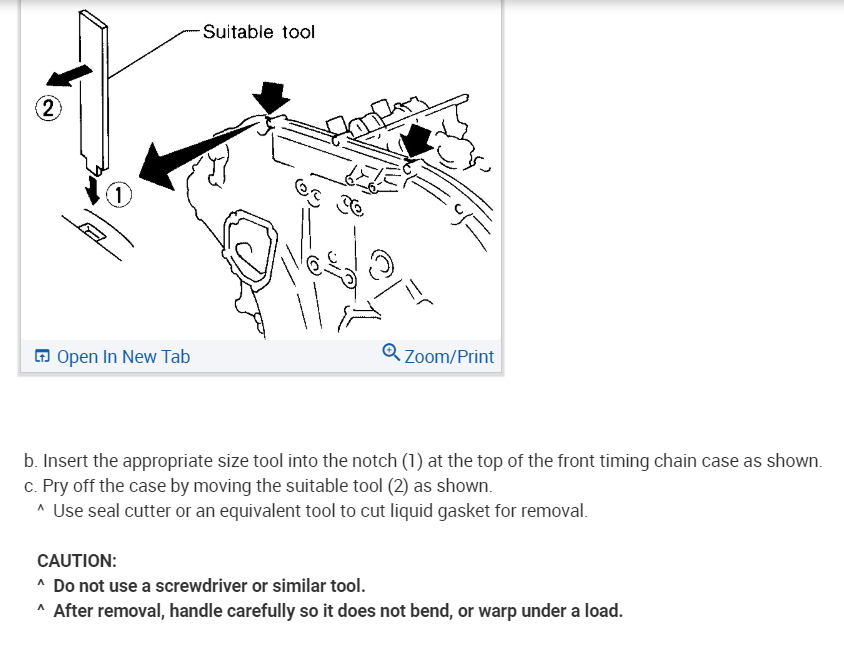 Suitable tool

2

1

Open In New Tab

Zoom/Print

b. Insert the appropriate size tool into the notch (1) at the top of the front timing chain case as shown.
c. Pry off the case by moving the suitable tool (2) as shown.
^ Use seal cutter or an equivalent tool to cut liquid gasket for removal.

CAUTION:
^ Do not use a screwdriver or similar tool.
^ After removal, handle carefully so it does not bend, or warp under a load.