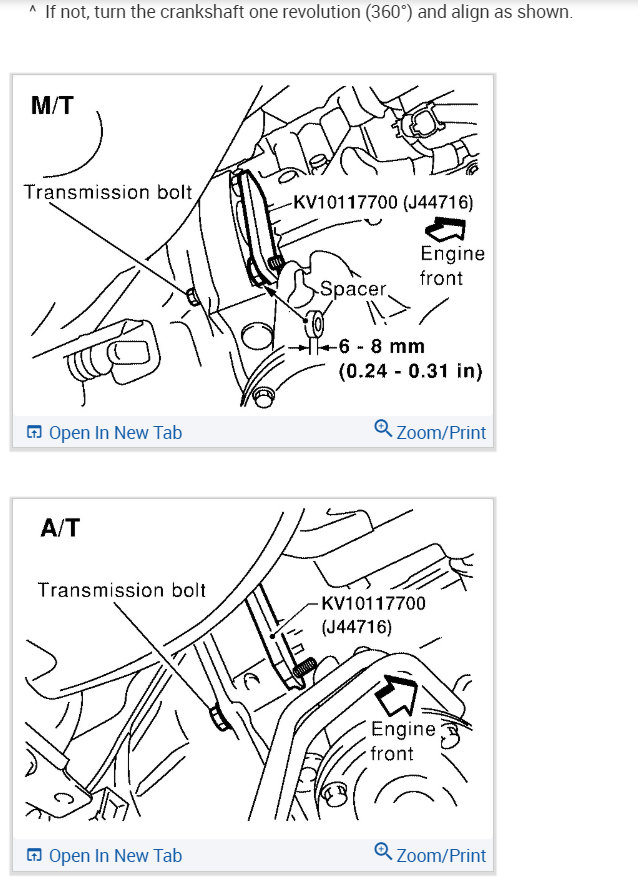 ^ If not, turn the crankshaft one revolution (360°) and align as shown.

M/T

Transmission bolt

KV10117700 (J44716)

Engine front

Spacer

6 - 8 mm (0.24 - 0.31 in)

Open In New Tab

Zoom/Print

A/T

Transmission bolt

KV10117700 (J44716)

Engine front

Open In New Tab

Zoom/Print