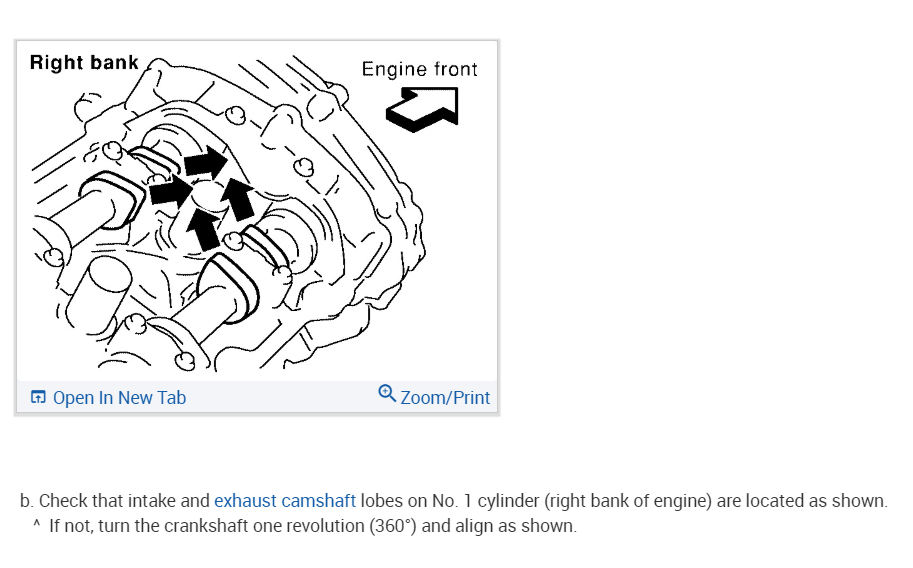 Right bank

Engine front

Open In New Tab

Zoom/Print

b. Check that intake and exhaust camshaft lobes on No. 1 cylinder (right bank of engine) are located as shown.
^ If not, turn the crankshaft one revolution (360°) and align as shown.