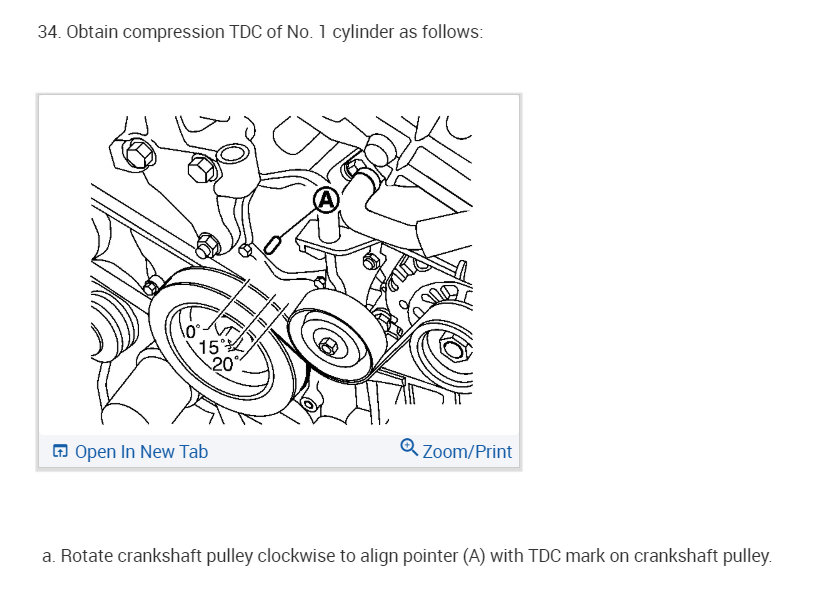 34. Obtain compression TDC of No. 1 cylinder as follows:

A

0°

15°

20°

Open In New Tab

Zoom/Print

a. Rotate crankshaft pulley clockwise to align pointer (A) with TDC mark on crankshaft pulley.