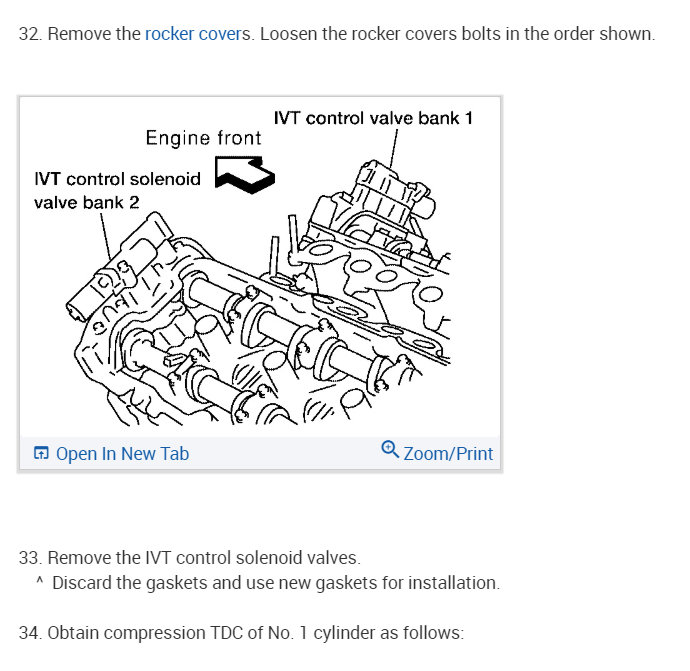 32. Remove the rocker covers. Loosen the rocker covers bolts in the order shown.

IVT control valve bank 1
Engine front
IVT control solenoid valve bank 2

Open In New Tab
Zoom/Print

33. Remove the IVT control solenoid valves.
^ Discard the gaskets and use new gaskets for installation.

34. Obtain compression TDC of No. 1 cylinder as follows: