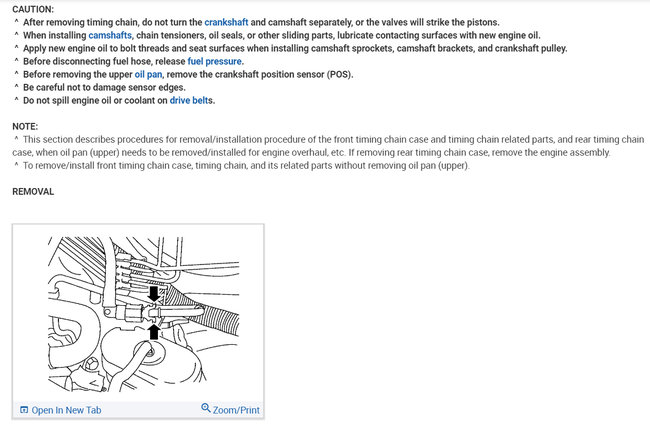 CAUTION:
^ After removing timing chain, do not turn the crankshaft and camshaft separately, or the valves will strike the pistons.
^ When installing camshafts, chain tensioners, oil seals, or other sliding parts, lubricate contacting surfaces with new engine oil.
^ Apply new engine oil to bolt threads and seat surfaces when installing camshaft sprockets, camshaft brackets, and crankshaft pulley.
^ Before disconnecting fuel hose, release fuel pressure.
^ Before removing the upper oil pan, remove the crankshaft position sensor (POS).
^ Be careful not to damage sensor edges.
^ Do not spill engine oil or coolant on drive belts.

NOTE:
^ This section describes procedures for removal/installation procedure of the front timing chain case and timing chain related parts, and rear timing chain case, when oil pan (upper) needs to be removed/installed for engine overhaul, etc. If removing rear timing chain case, remove the engine assembly.
^ To remove/install front timing chain case, timing chain, and its related parts without removing oil pan (upper).

REMOVAL

Open In New Tab
Zoom/Print