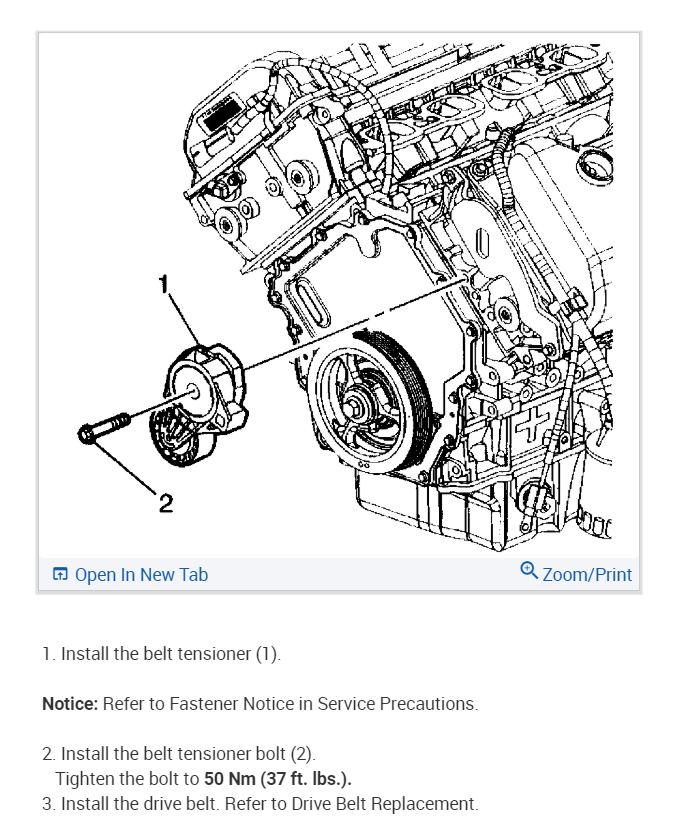 1

2

Open In New Tab

Zoom/Print

1. Install the belt tensioner (1).

Notice: Refer to Fastener Notice in Service Precautions.

2. Install the belt tensioner bolt (2).
Tighten the bolt to 50 Nm (37 ft. lbs.).
3. Install the drive belt. Refer to Drive Belt Replacement.