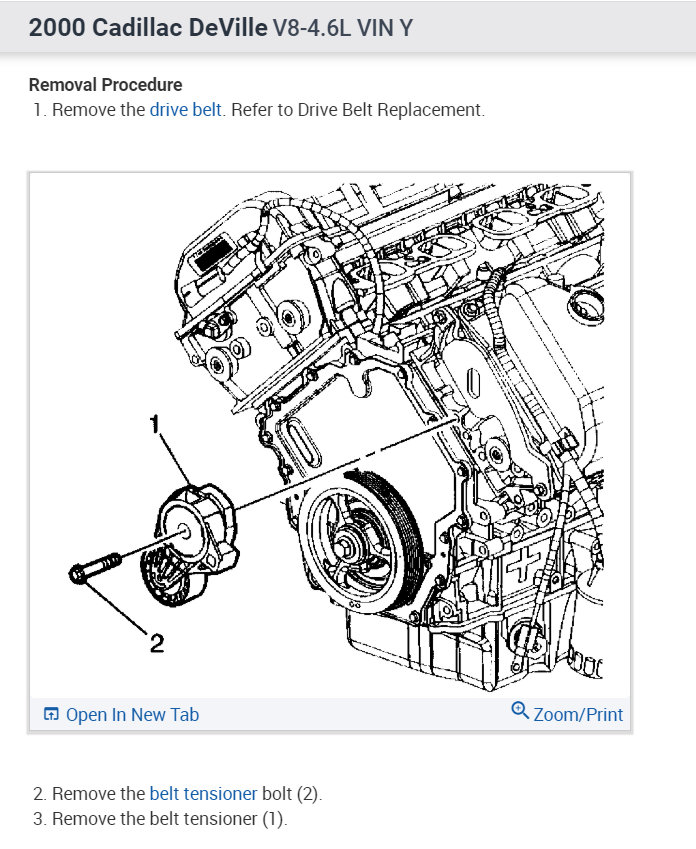 2000 Cadillac DeVille V8-4.6L VIN Y

Removal Procedure
1. Remove the drive belt. Refer to Drive Belt Replacement.

1

2

Open In New Tab
Zoom/Print

2. Remove the belt tensioner bolt (2).
3. Remove the belt tensioner (1).