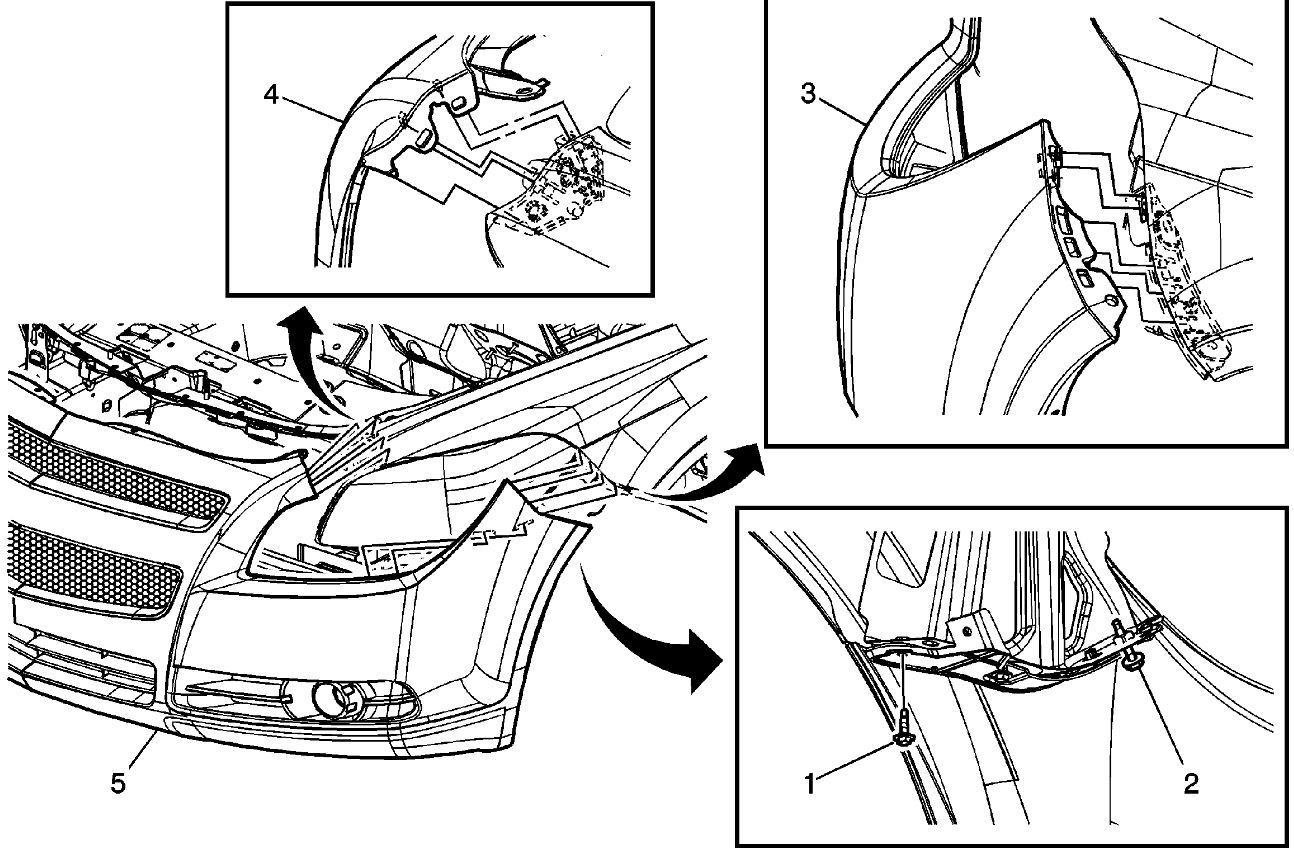 4

3

5

1

2