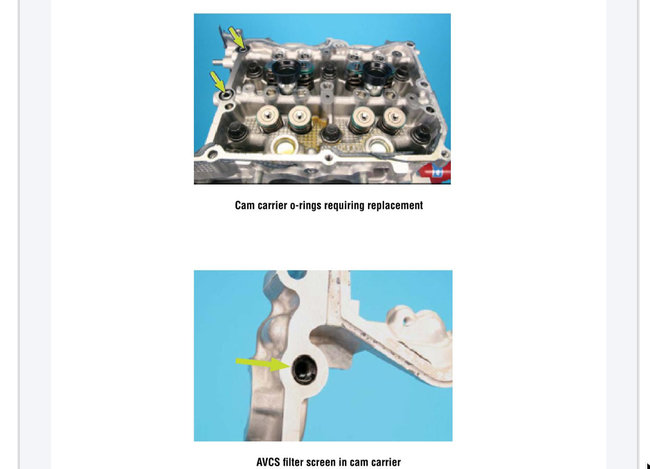 Cam carrier o-rings requiring replacement

AVCS filter screen in cam carrier