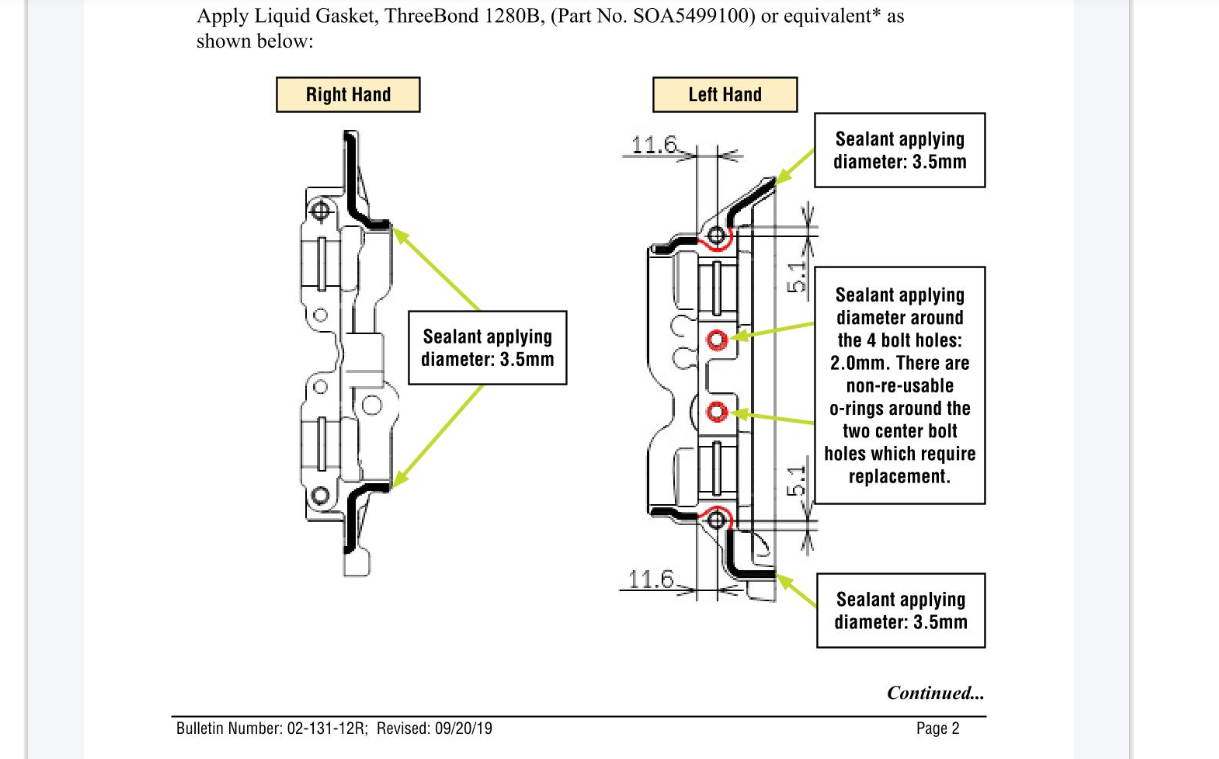 Apply Liquid Gasket, ThreeBond 1280B, (Part No. SOA5499100) or equivalent* as shown below:

Right Hand

Sealant applying diameter: 3.5mm

Left Hand

11.6

Sealant applying diameter: 3.5mm

5.1

Sealant applying diameter around the 4 bolt holes: 2.0mm. There are non-re-usable o-rings around the two center bolt holes which require replacement.

5.1

11.6

Sealant applying diameter: 3.5mm

Continued...

Bulletin Number: 02-131-12R; Revised: 09/20/19

Page 2