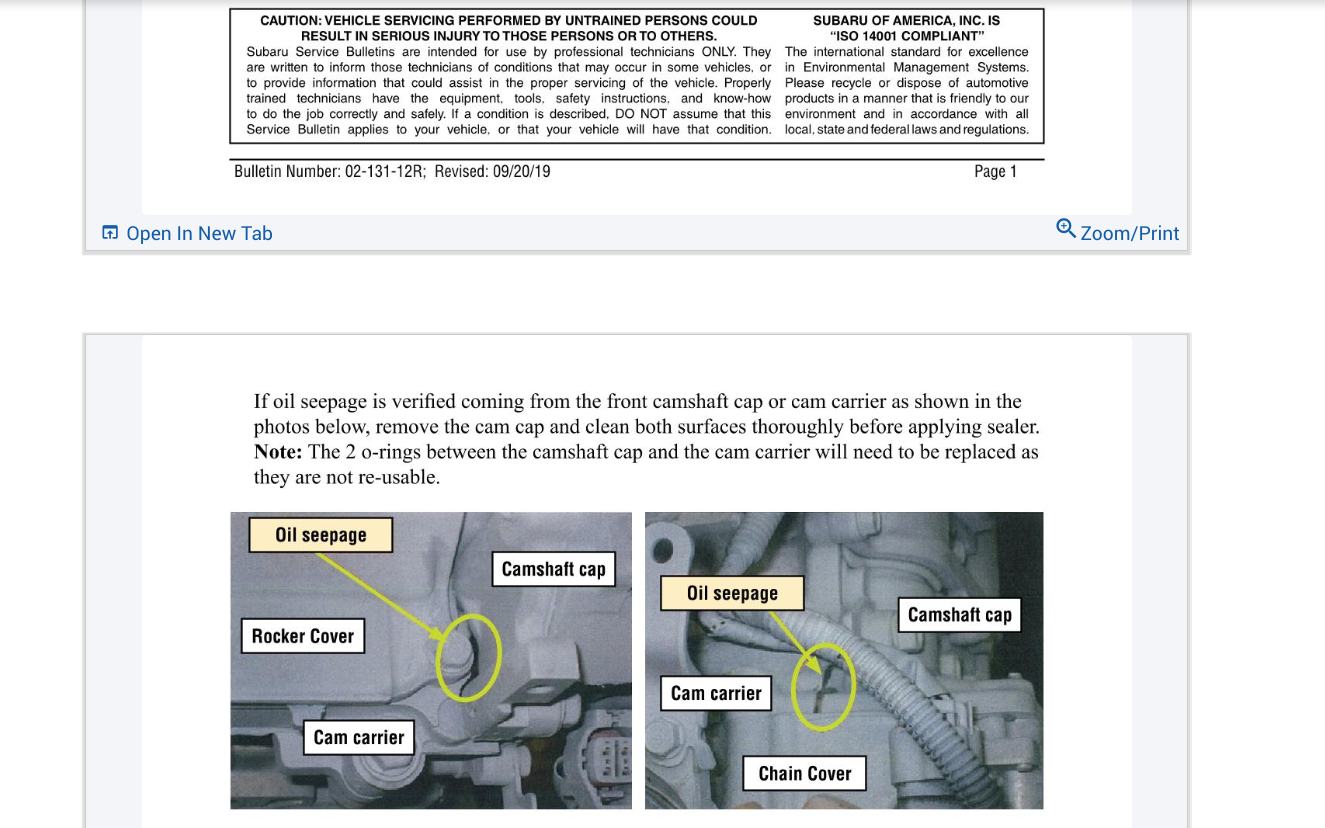 CAUTION: VEHICLE SERVICING PERFORMED BY UNTRAINED PERSONS COULD RESULT IN SERIOUS INJURY TO THOSE PERSONS OR TO OTHERS.
Subaru Service Bulletins are intended for use by professional technicians ONLY. They are written to inform those technicians of conditions that may occur in some vehicles, or to provide information that could assist in the proper servicing of the vehicle. Properly trained technicians have the equipment, tools, safety instructions, and know-how to do the job correctly and safely. If a condition is described, DO NOT assume that this Service Bulletin applies to your vehicle, or that your vehicle will have that condition.

SUBARU OF AMERICA, INC. IS "ISO 14001 COMPLIANT"
The international standard for excellence in Environmental Management Systems. Please recycle or dispose of automotive products in a manner that is friendly to our environment and in accordance with all local, state and federal laws and regulations.

Bulletin Number: 02-131-12R; Revised: 09/20/19

Page 1

Open In New Tab

Zoom/Print

If oil seepage is verified coming from the front camshaft cap or cam carrier as shown in the photos below, remove the cam cap and clean both surfaces thoroughly before applying sealer. **Note:** The 2 o-rings between the camshaft cap and the cam carrier will need to be replaced as they are not re-usable.

Oil seepage
Camshaft cap
Rocker Cover
Cam carrier

Oil seepage
Camshaft cap
Cam carrier
Chain Cover